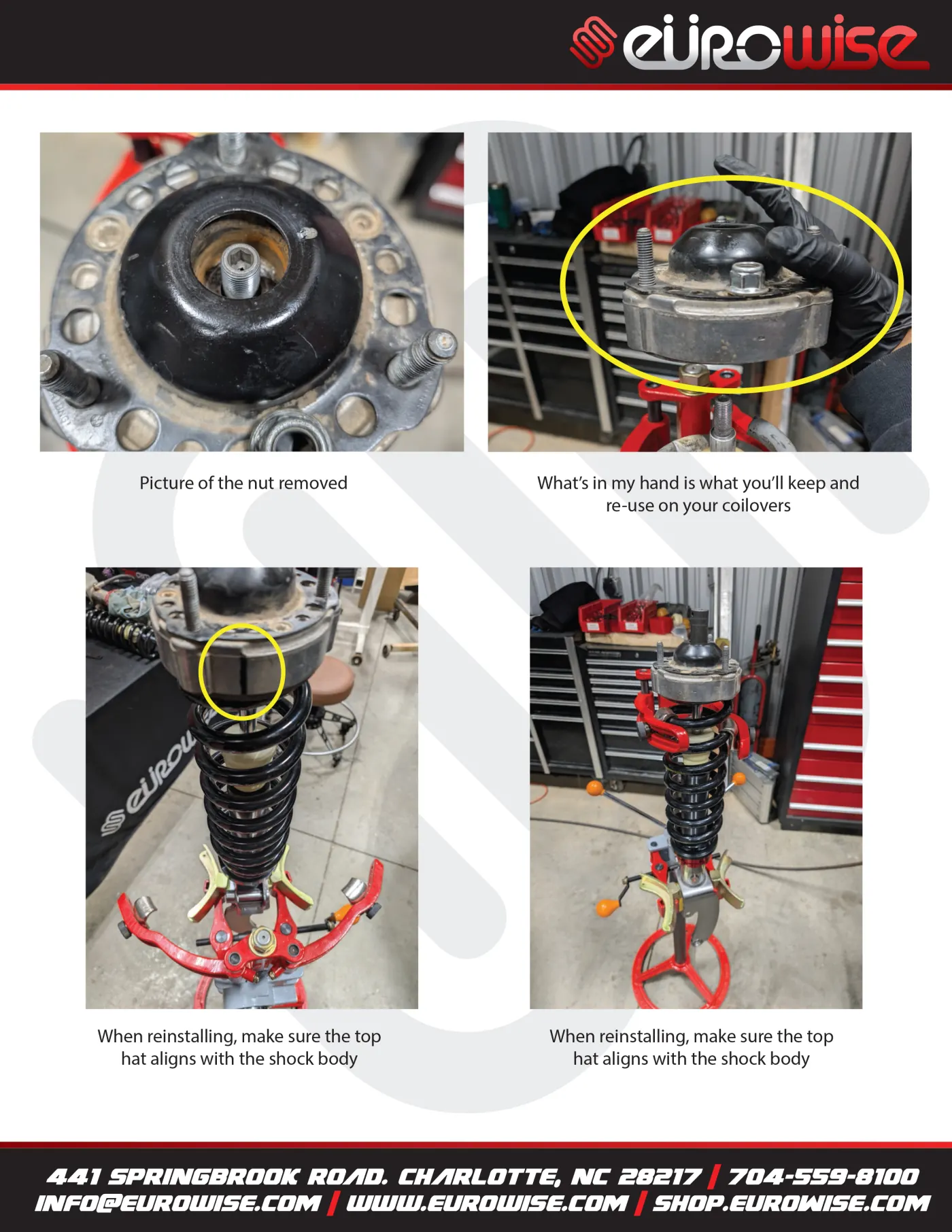 eurowise

Picture of the nut removed

What's in my hand is what you'll keep and re-use on your coilovers

When reinstalling, make sure the top hat aligns with the shock body

When reinstalling, make sure the top hat aligns with the shock body

441 SPRINGBROOK ROAD. CHARLOTTE, NC 28217 | 704-559-8100
INFO@EUROWISE.COM | WWW.EUROWISE.COM | SHOP.EUROWISE.COM