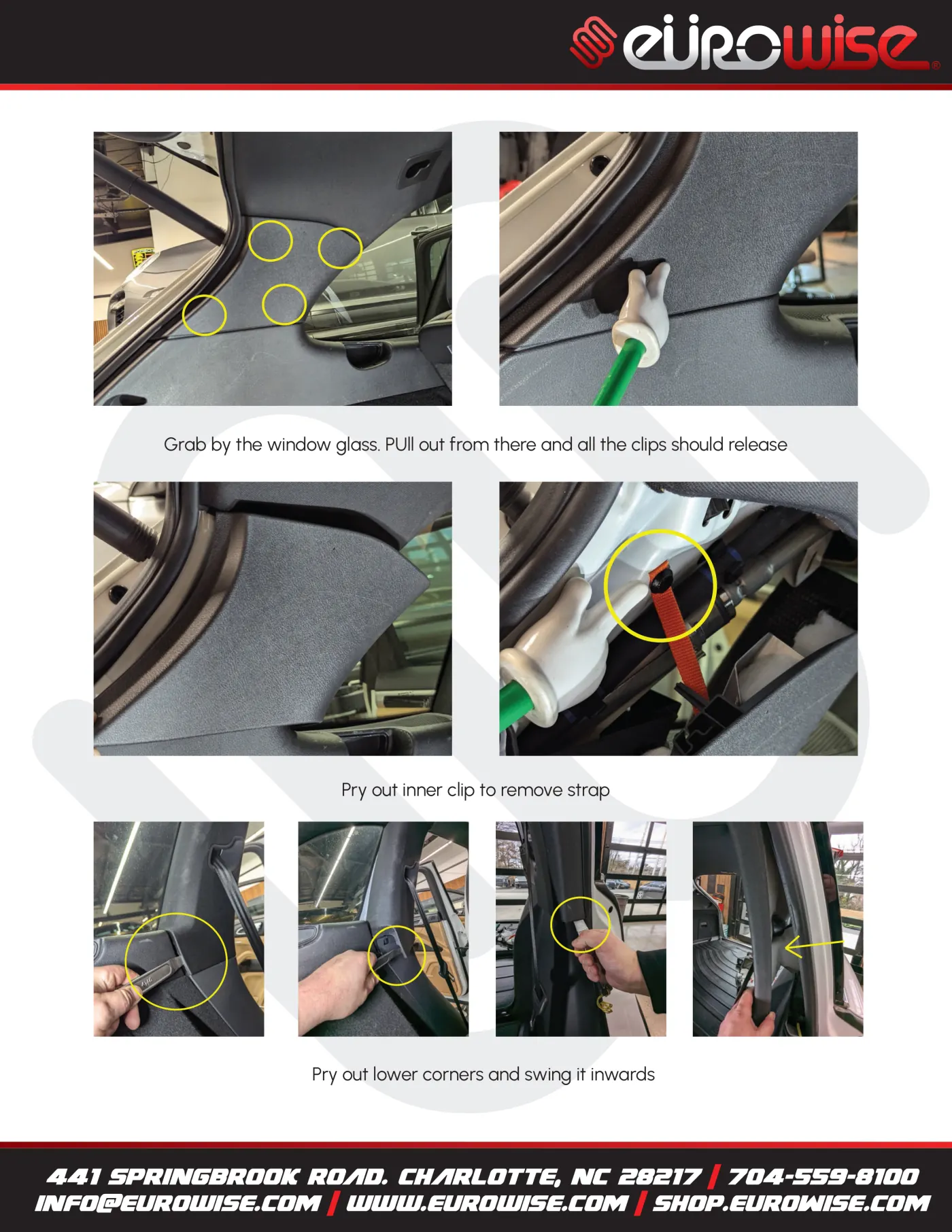 eurowise®

Grab by the window glass. PUll out from there and all the clips should release

Pry out inner clip to remove strap

Pry out lower corners and swing it inwards

441 SPRINGBROOK ROAD. CHARLOTTE, NC 28217 | 704-559-8100
INFO@EUROWISE.COM | WWW.EUROWISE.COM | SHOP.EUROWISE.COM