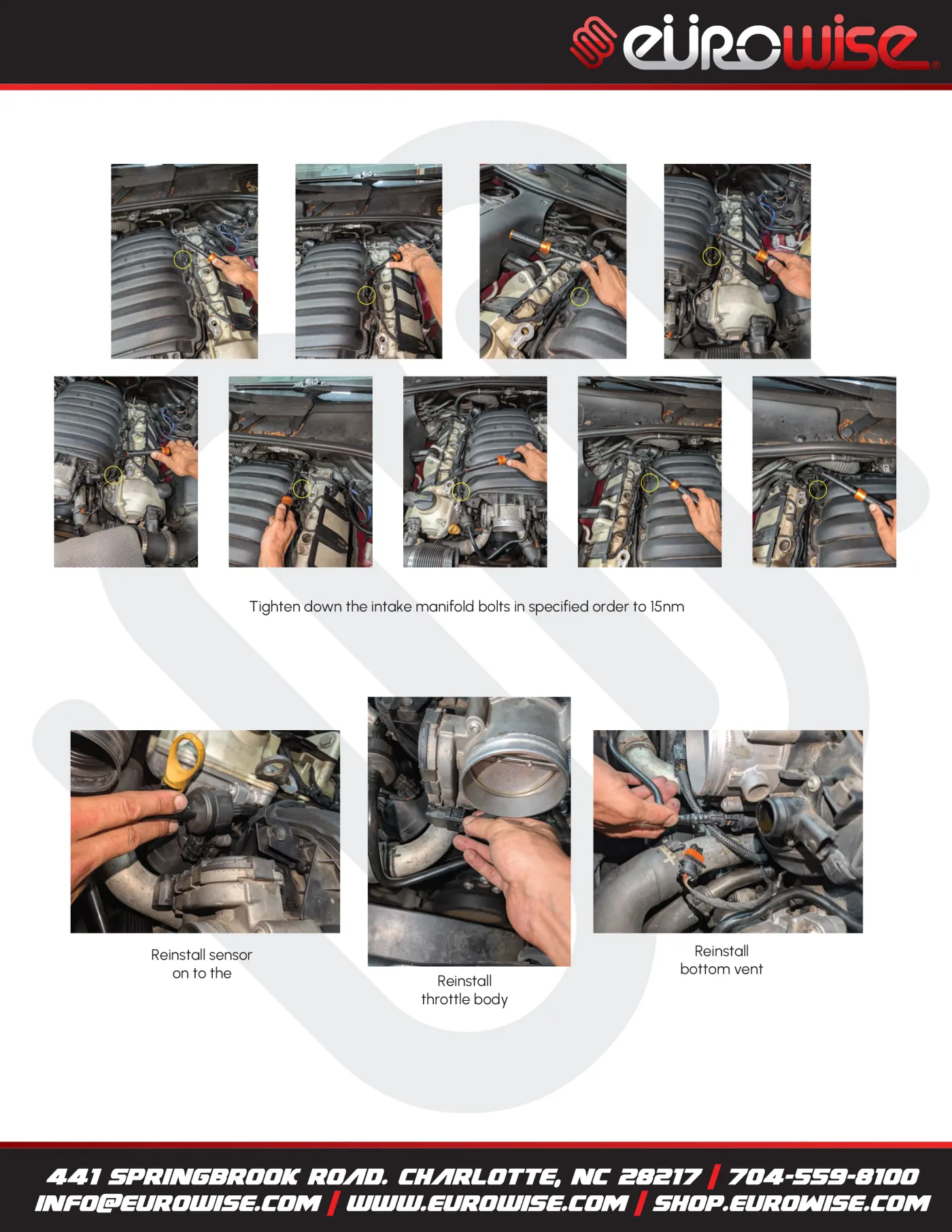 eurowise®

Tighten down the intake manifold bolts in specified order to 15nm

Reinstall sensor on to the

Reinstall throttle body

Reinstall bottom vent

441 SPRINGBROOK ROAD. CHARLOTTE, NC 28217 | 704-559-8100
INFO@EUROWISE.COM | WWW.EUROWISE.COM | SHOP.EUROWISE.COM