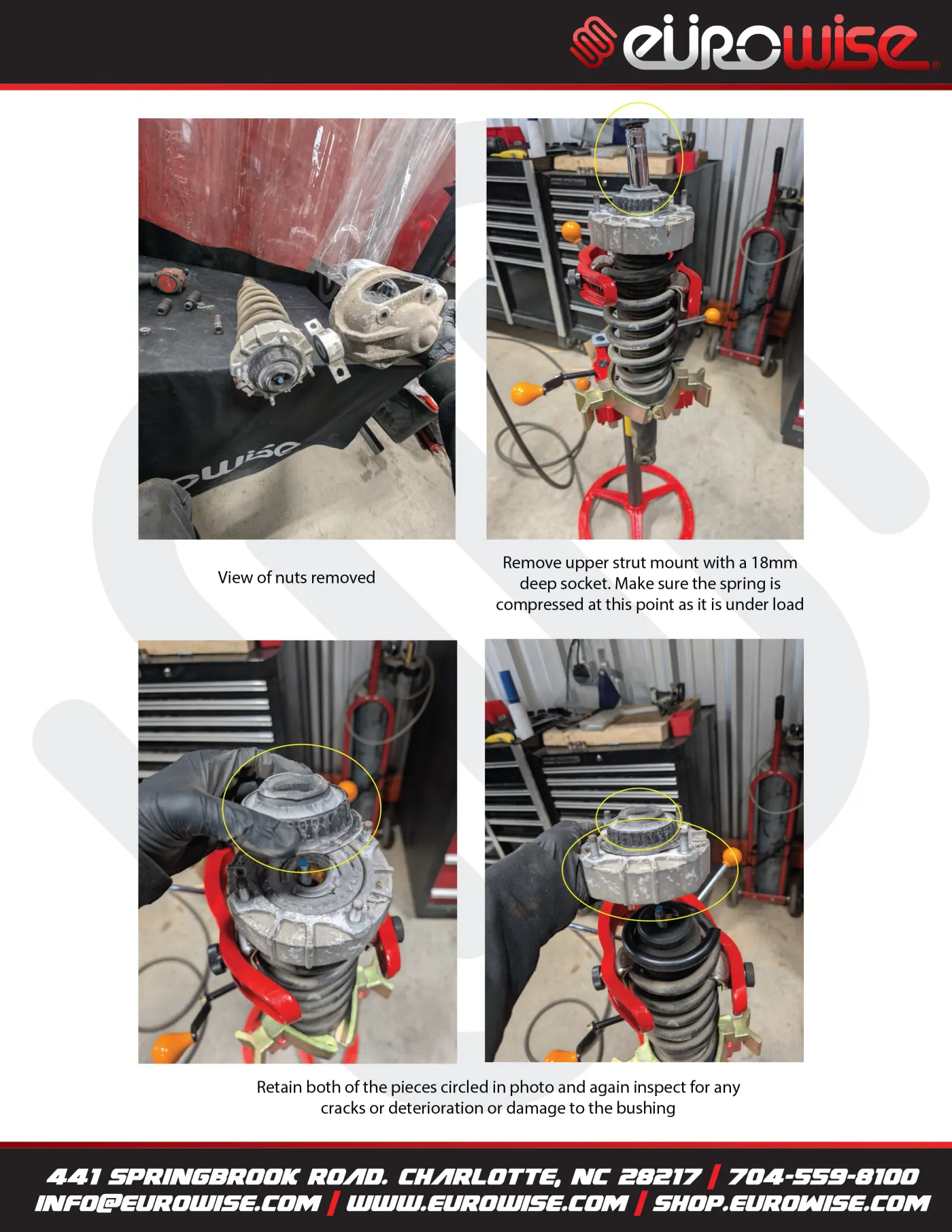 eurowise®

View of nuts removed

Remove upper strut mount with a 18mm deep socket. Make sure the spring is compressed at this point as it is under load

Retain both of the pieces circled in photo and again inspect for any cracks or deterioration or damage to the bushing

441 SPRINGBROOK ROAD. CHARLOTTE, NC 28217 | 704-559-8100
INFO@EUROWISE.COM | WWW.EUROWISE.COM | SHOP.EUROWISE.COM