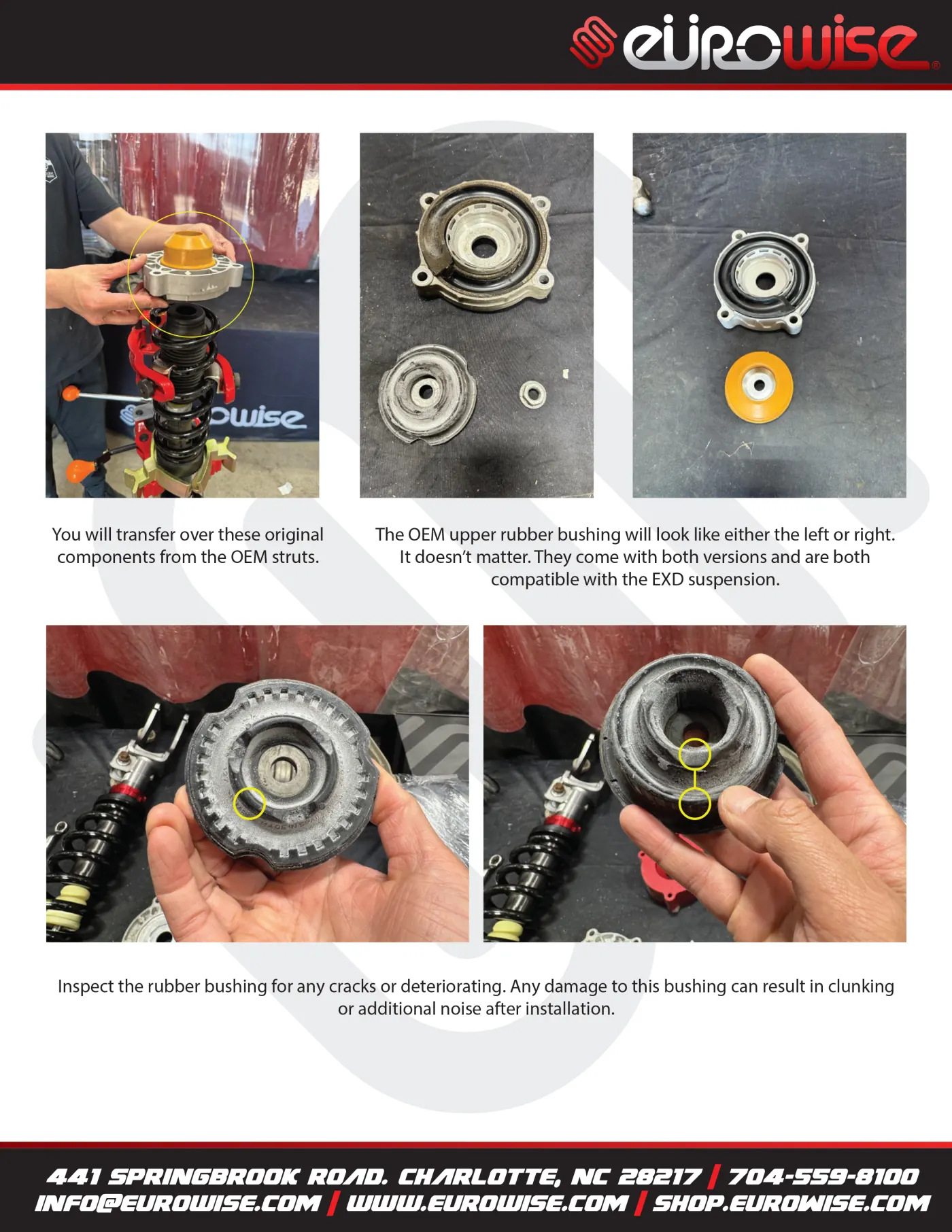 eurowise

owise

You will transfer over these original components from the OEM struts.

The OEM upper rubber bushing will look like either the left or right. It doesn't matter. They come with both versions and are both compatible with the EXD suspension.

Inspect the rubber bushing for any cracks or deteriorating. Any damage to this bushing can result in clunking or additional noise after installation.

441 SPRINGBROOK ROAD. CHARLOTTE, NC 28217 | 704-559-8100
INFO@EUROWISE.COM | WWW.EUROWISE.COM | SHOP.EUROWISE.COM