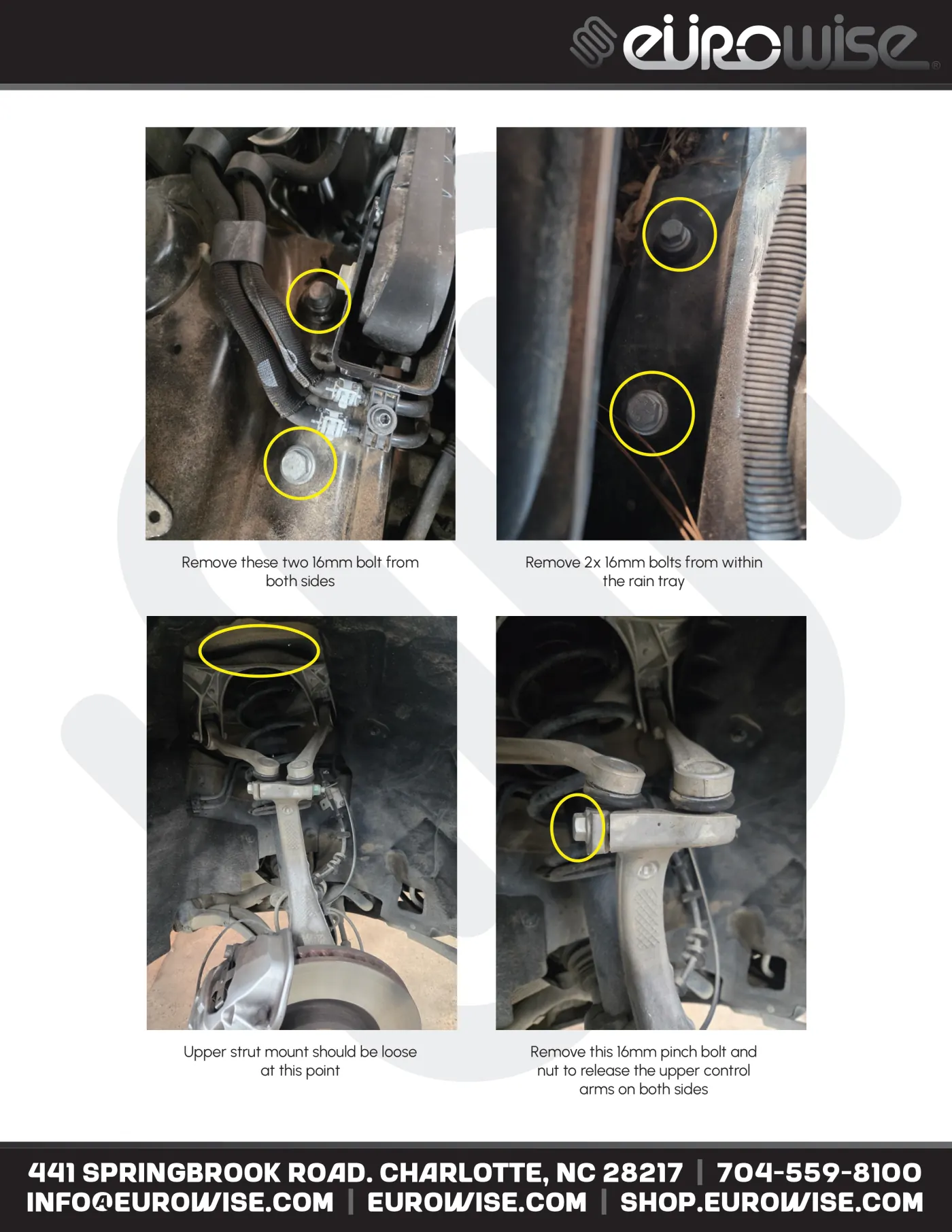 eurowise®

Remove these two 16mm bolt from both sides

Remove 2x 16mm bolts from within the rain tray

Upper strut mount should be loose at this point

Remove this 16mm pinch bolt and nut to release the upper control arms on both sides

441 SPRINGBROOK ROAD. CHARLOTTE, NC 28217 | 704-559-8100
INFO@EUROWISE.COM | EUROWISE.COM | SHOP.EUROWISE.COM